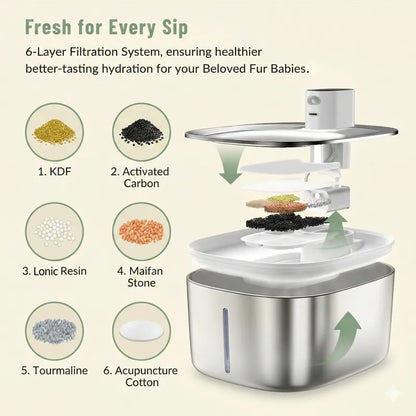 Fresh for Every Sip

6-Layer Filtration System, ensuring healthier better-tasting hydration for your Beloved Fur Babies.

1. KDF

2. Activated Carbon

3. Lonic Resin

4. Maifan Stone

5. Tourmaline

6. Acupuncture Cotton