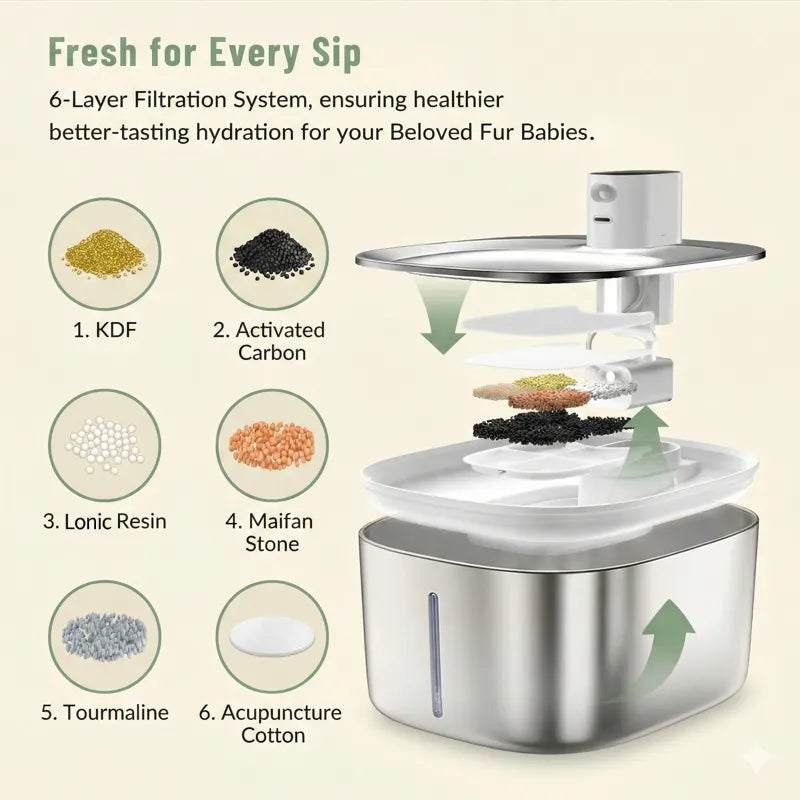 Fresh for Every Sip

6-Layer Filtration System, ensuring healthier better-tasting hydration for your Beloved Fur Babies.

1. KDF

2. Activated Carbon

3. Lonic Resin

4. Maifan Stone

5. Tourmaline

6. Acupuncture Cotton