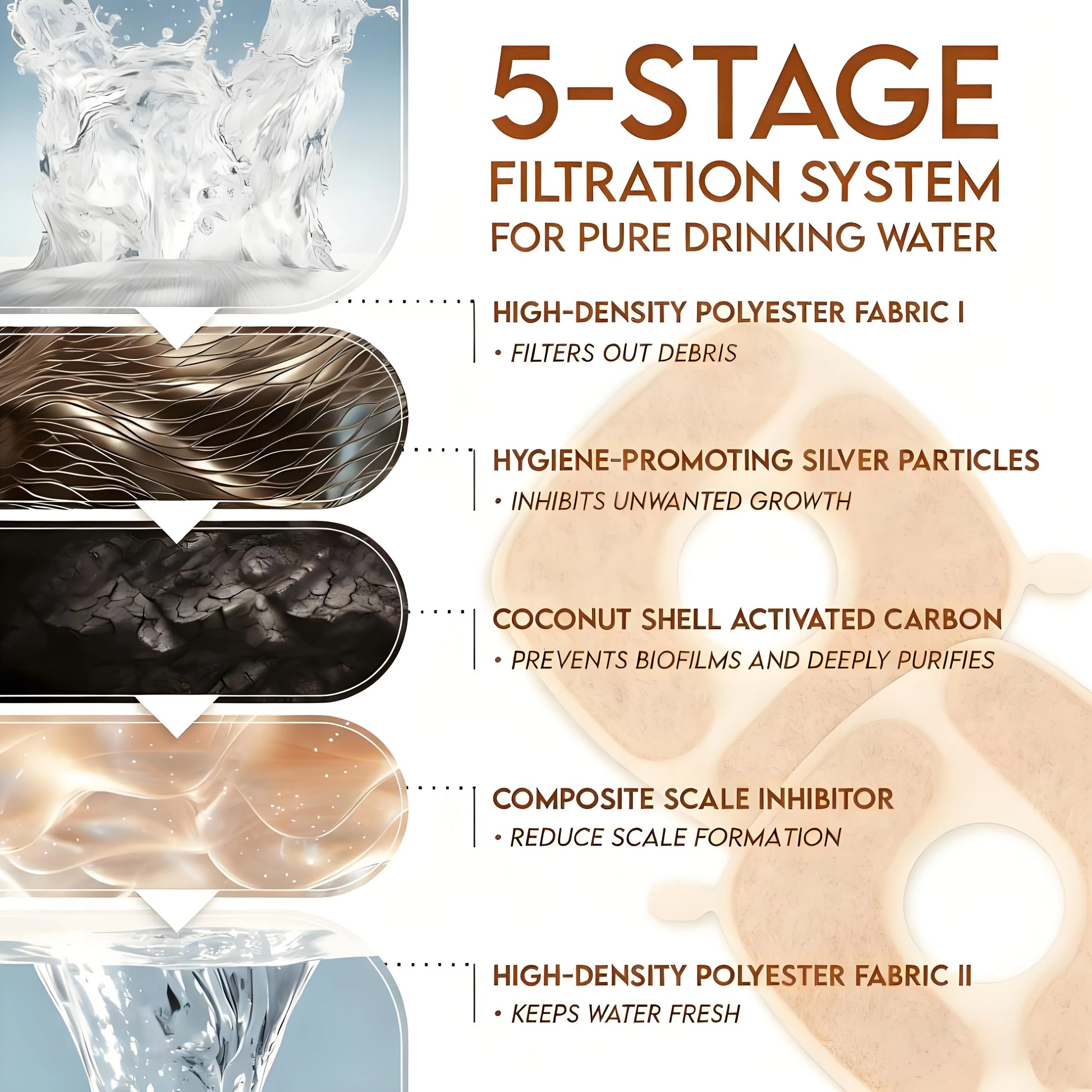 5-STAGE
FILTRATION SYSTEM
FOR PURE DRINKING WATER

HIGH-DENSITY POLYESTER FABRIC I
• FILTERS OUT DEBRIS

HYGIENE-PROMOTING SILVER PARTICLES
• INHIBITS UNWANTED GROWTH

COCONUT SHELL ACTIVATED CARBON
• PREVENTS BIOFILMS AND DEEPLY PURIFIES

COMPOSITE SCALE INHIBITOR
• REDUCE SCALE FORMATION

HIGH-DENSITY POLYESTER FABRIC II
• KEEPS WATER FRESH