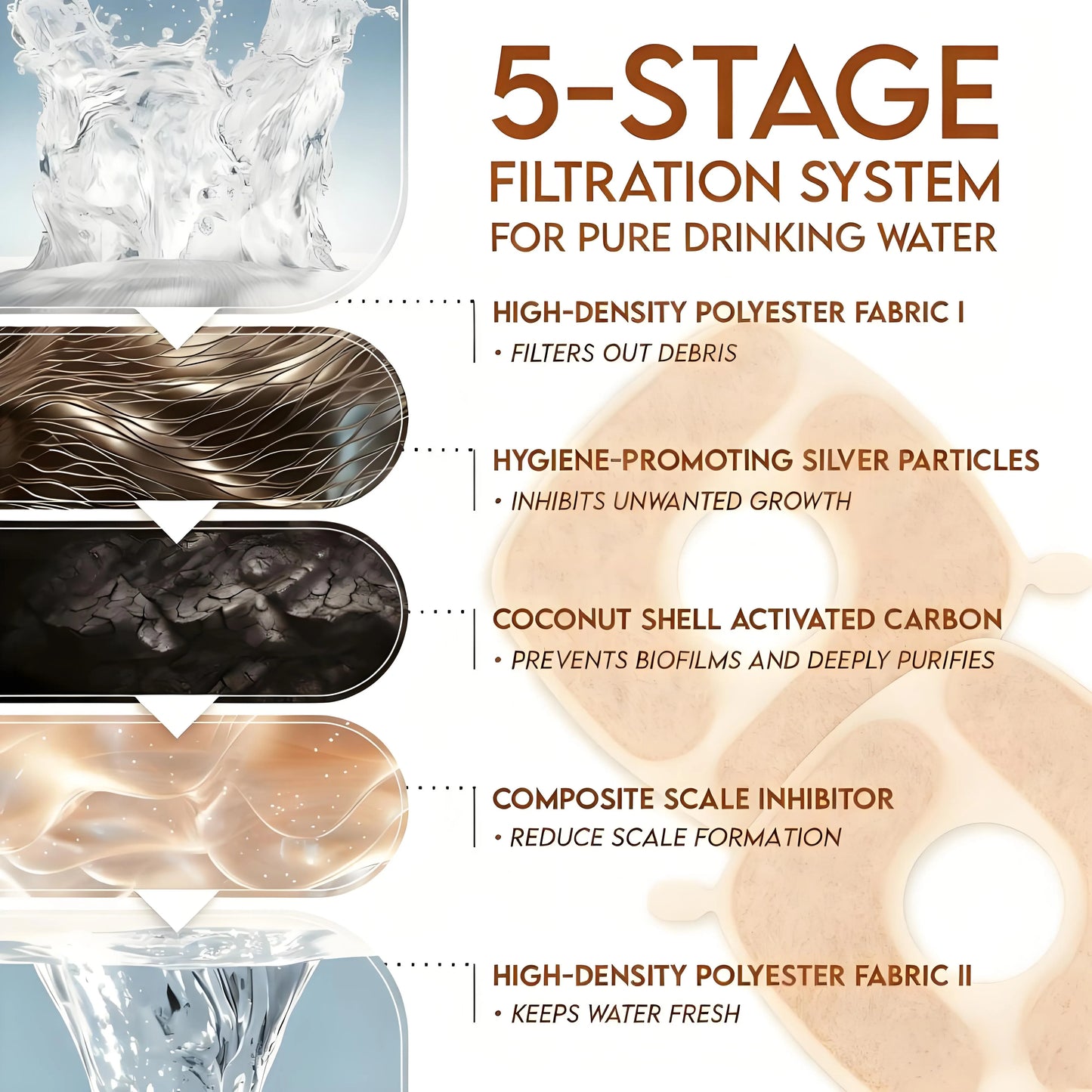 5-STAGE
FILTRATION SYSTEM
FOR PURE DRINKING WATER

HIGH-DENSITY POLYESTER FABRIC I
• FILTERS OUT DEBRIS

HYGIENE-PROMOTING SILVER PARTICLES
• INHIBITS UNWANTED GROWTH

COCONUT SHELL ACTIVATED CARBON
• PREVENTS BIOFILMS AND DEEPLY PURIFIES

COMPOSITE SCALE INHIBITOR
• REDUCE SCALE FORMATION

HIGH-DENSITY POLYESTER FABRIC II
• KEEPS WATER FRESH